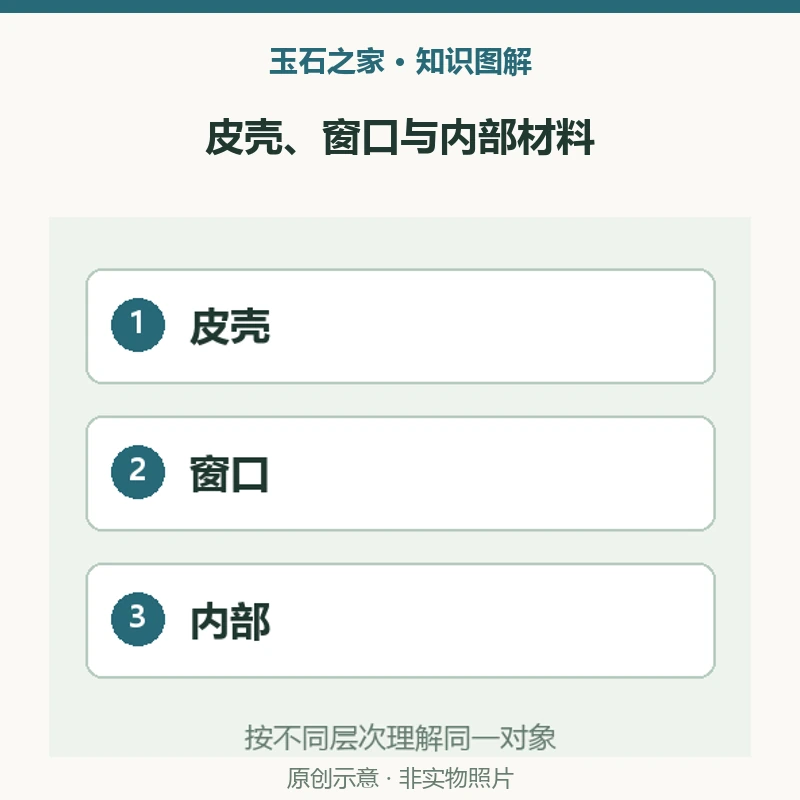 玉石之家 · 知识图解

皮壳、窗口与内部材料

1 皮壳

2 窗口

3 内部

按不同层次理解同一对象

原创示意 · 非实物照片